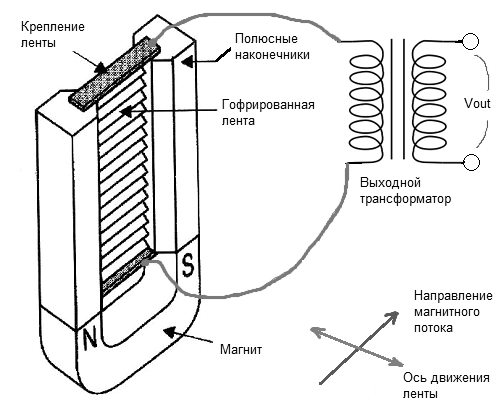 Крепление ленты

Полюсные наконечники

Гофрированная лента

Vout

Выходной трансформатор

S

N

Магнит

Направление магнитного потока

Ось движения ленты